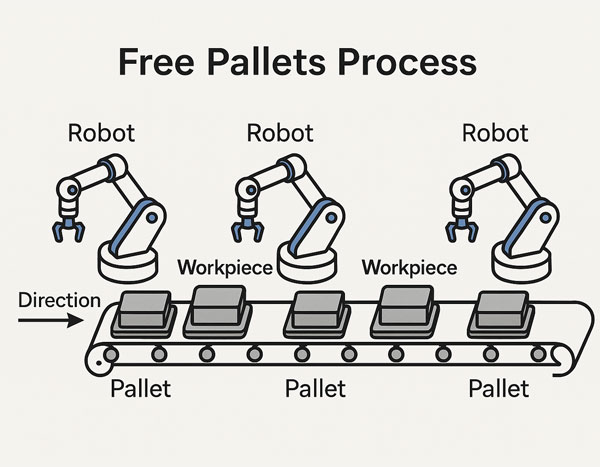 Free Pallets Process

Robot

Robot

Robot

Workpiece

Workpiece

Direction

Pallet

Pallet

Pallet